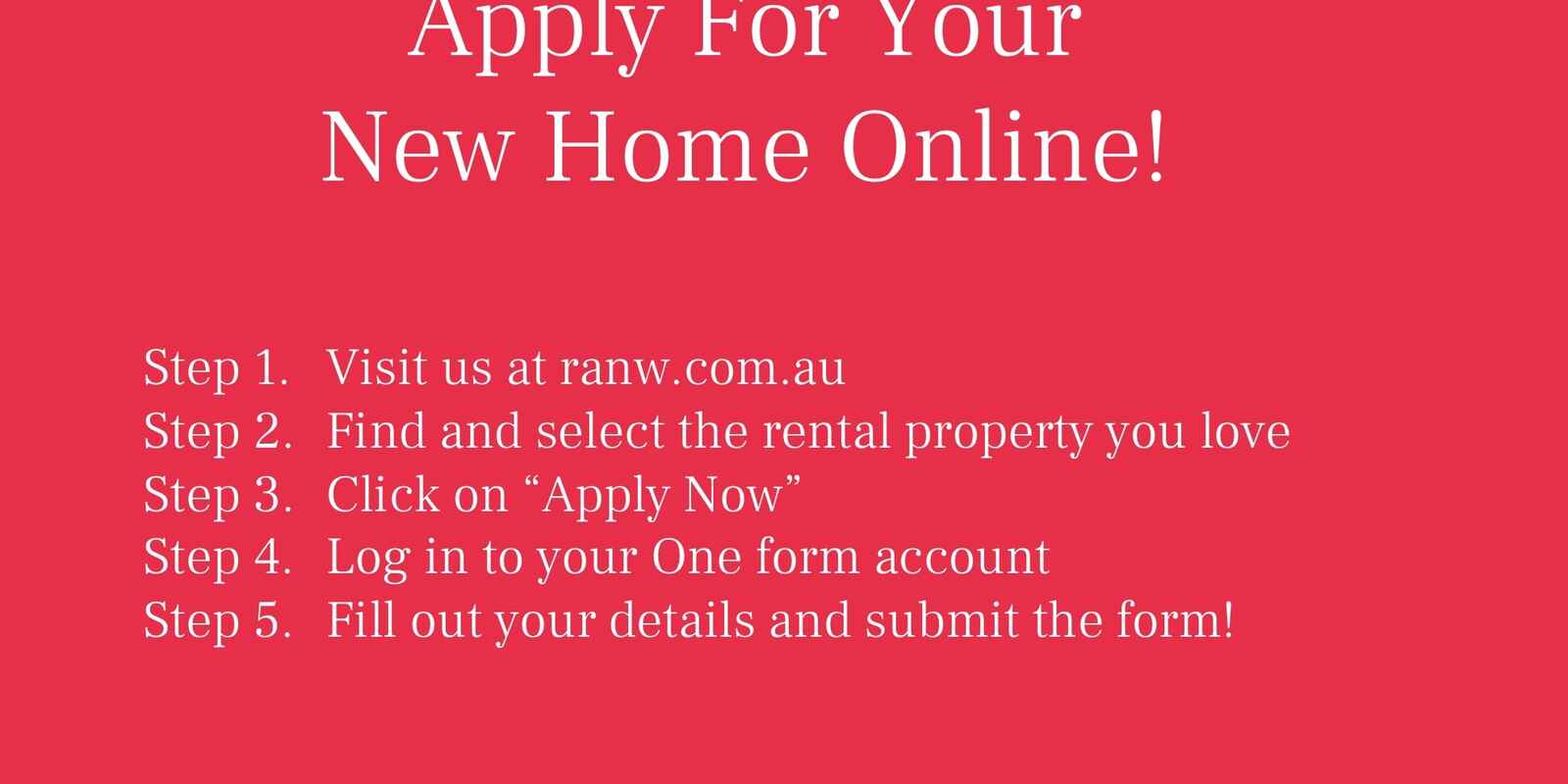 Apply For Your
New Home Online!

Step 1. Visit us at ranw.com.au
Step 2. Find and select the rental property you love
Step 3. Click on “Apply Now”
Step 4. Log in to your One form account
Step 5. Fill out your details and submit the form!