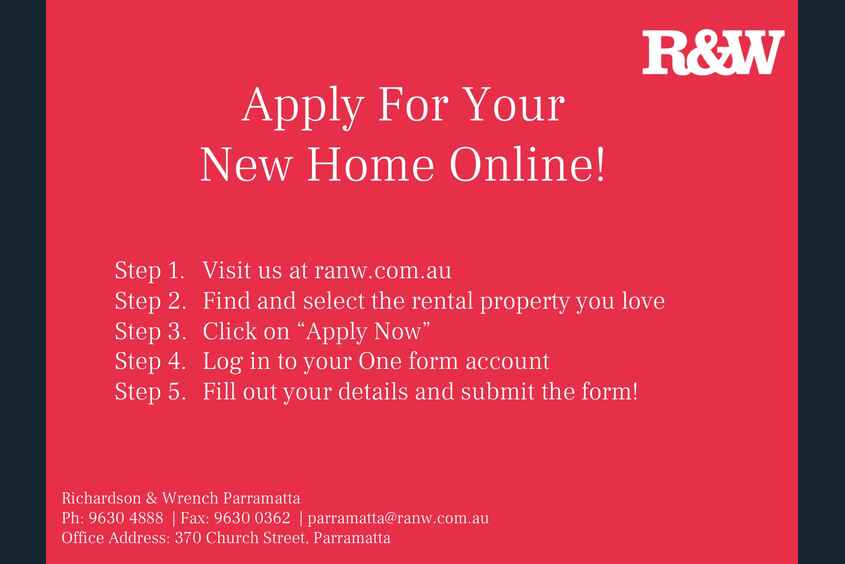 R&W

Apply For Your
New Home Online!

Step 1. Visit us at ranw.com.au
Step 2. Find and select the rental property you love
Step 3. Click on “Apply Now”
Step 4. Log in to your One form account
Step 5. Fill out your details and submit the form!

Richardson & Wrench Parramatta
Ph: 9630 4888 | Fax: 9630 0362 | parramatta@ranw.com.au
Office Address: 370 Church Street, Parramatta