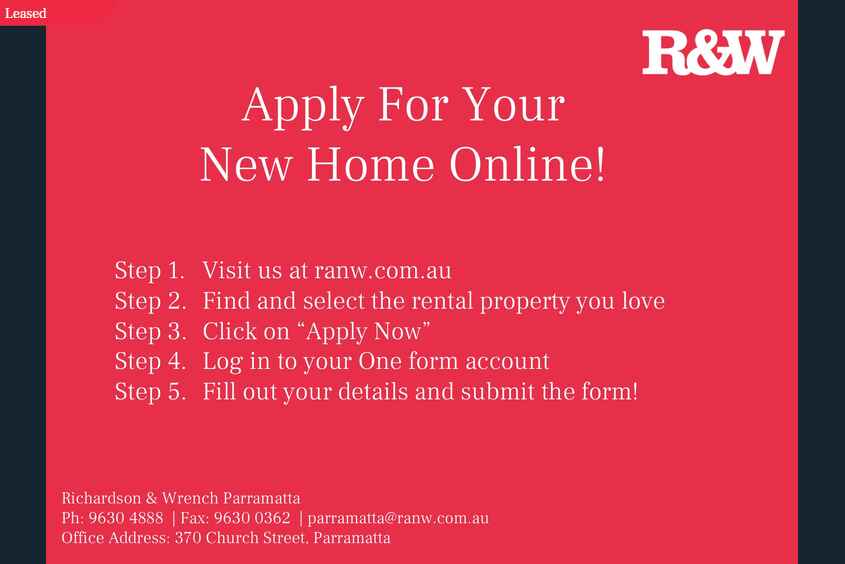 Leased

R&W

Apply For Your New Home Online!

Step 1. Visit us at ranw.com.au
Step 2. Find and select the rental property you love
Step 3. Click on “Apply Now”
Step 4. Log in to your One form account
Step 5. Fill out your details and submit the form!

Richardson & Wrench Parramatta
Ph: 9630 4888 | Fax: 9630 0362 | parramatta@ranw.com.au
Office Address: 370 Church Street, Parramatta