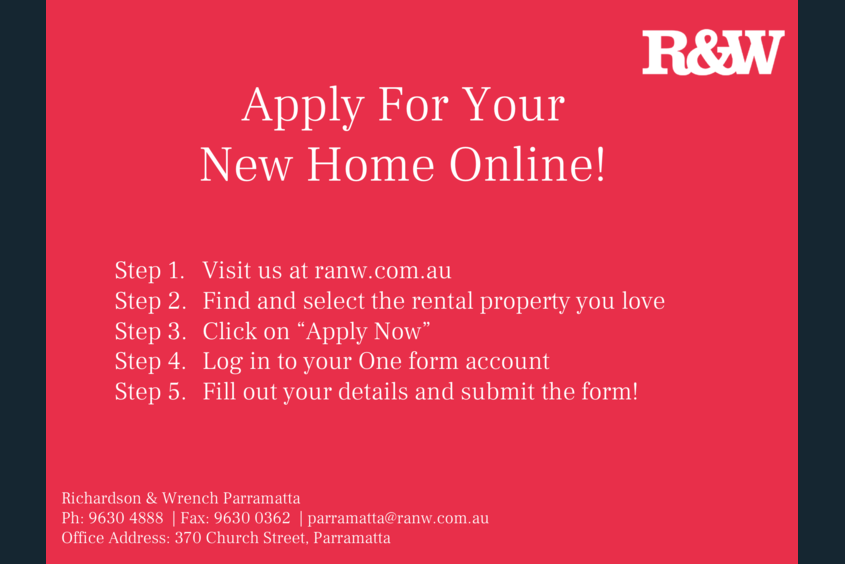 R&W

Apply For Your
New Home Online!

Step 1. Visit us at ranw.com.au
Step 2. Find and select the rental property you love
Step 3. Click on “Apply Now”
Step 4. Log in to your One form account
Step 5. Fill out your details and submit the form!

Richardson & Wrench Parramatta
Ph: 9630 4888 | Fax: 9630 0362 | parramatta@ranw.com.au
Office Address: 370 Church Street, Parramatta