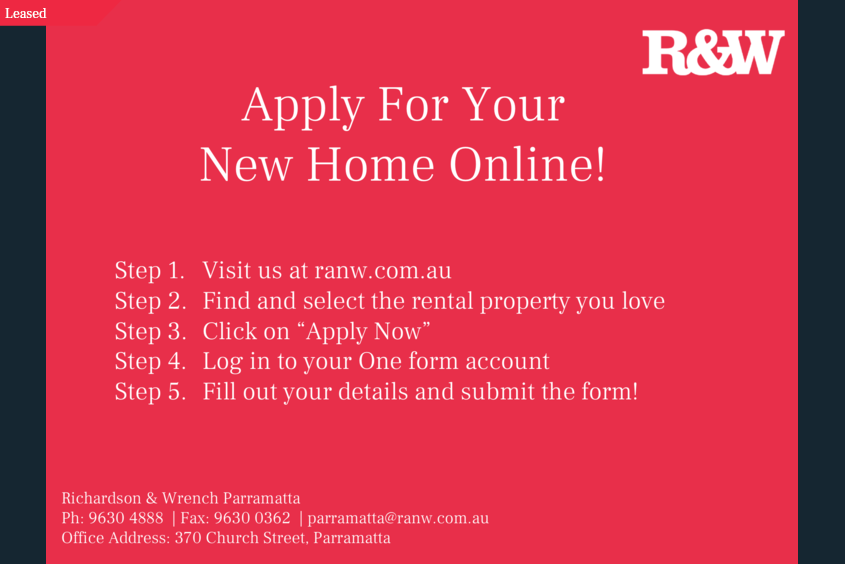 Leased

R&W

Apply For Your
New Home Online!

Step 1. Visit us at ranw.com.au
Step 2. Find and select the rental property you love
Step 3. Click on “Apply Now”
Step 4. Log in to your One form account
Step 5. Fill out your details and submit the form!

Richardson & Wrench Parramatta
Ph: 9630 4888 | Fax: 9630 0362 | parramatta@ranw.com.au
Office Address: 370 Church Street, Parramatta